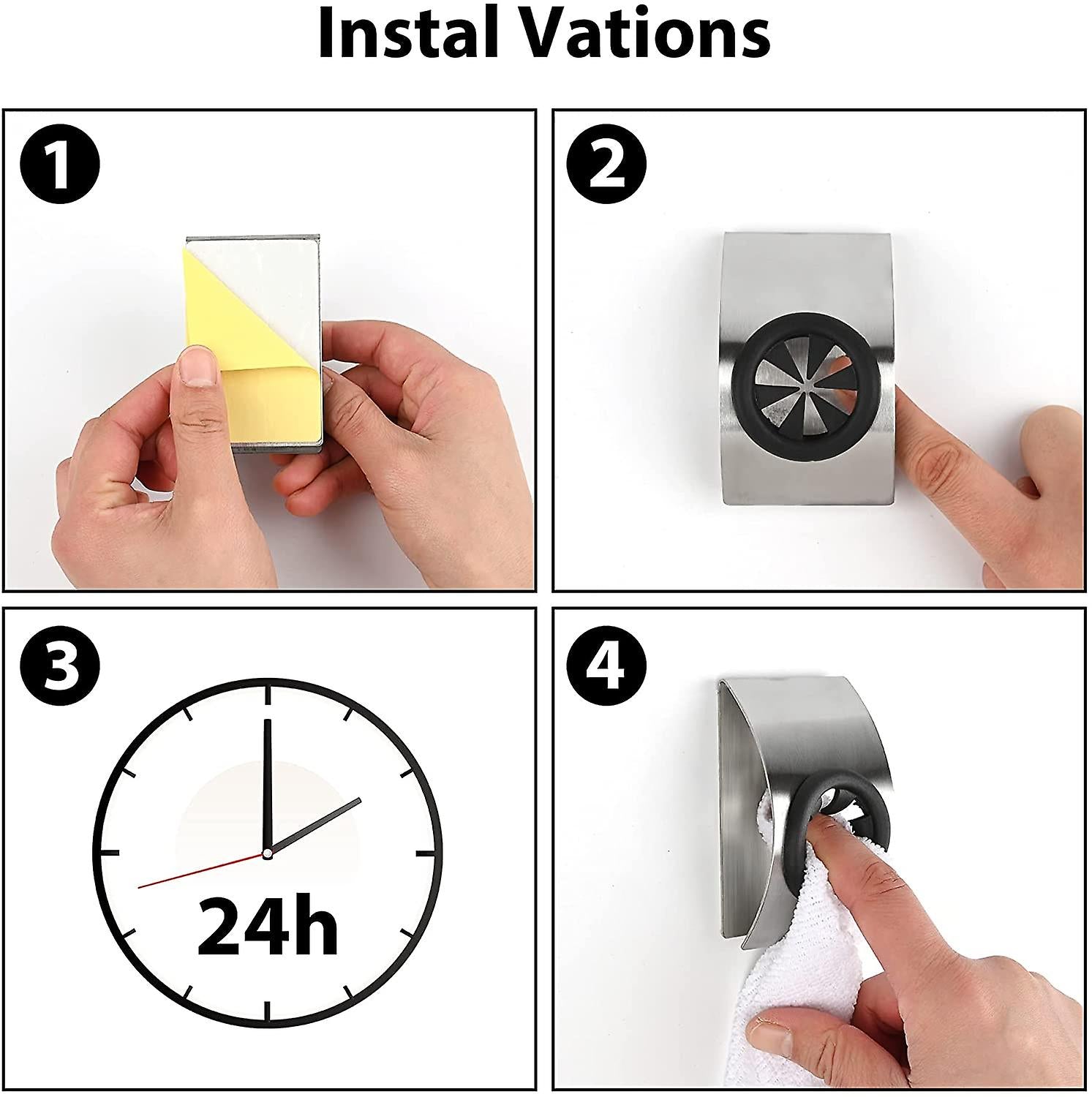 Instal Vations

1

2

3

24h

4