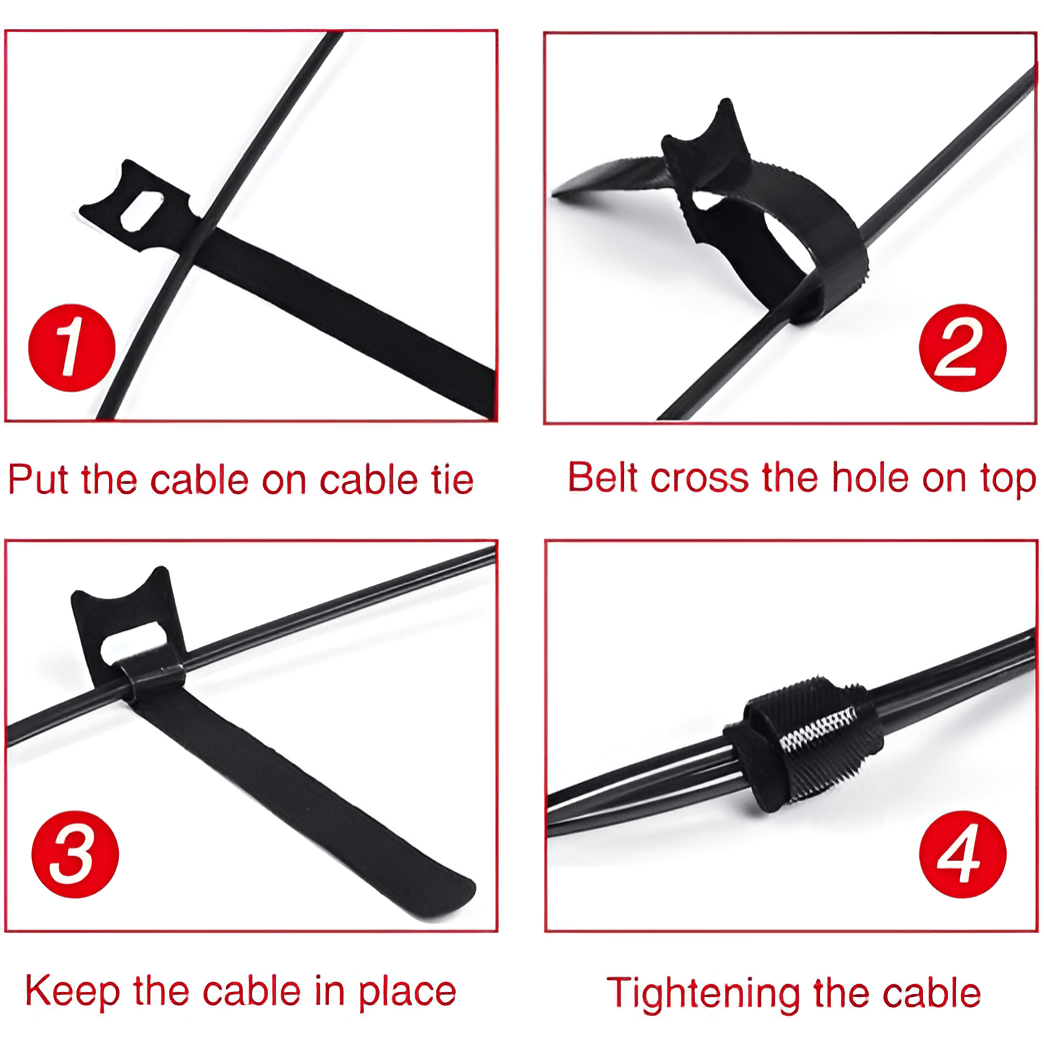 1

Put the cable on cable tie

2

Belt cross the hole on top

3

Keep the cable in place

4

Tightening the cable