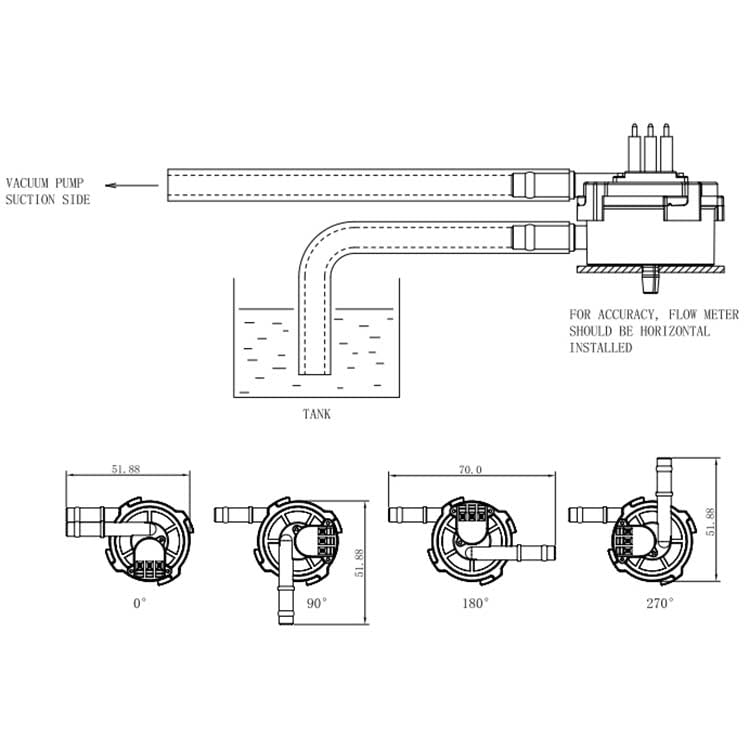 VACUUM PUMP
SUCTION SIDE

FOR ACCURACY, FLOW METER SHOULD BE HORIZONTAL INSTALLED

TANK

51.88

0°

51.88

90°

70.0

180°

51.88

270°